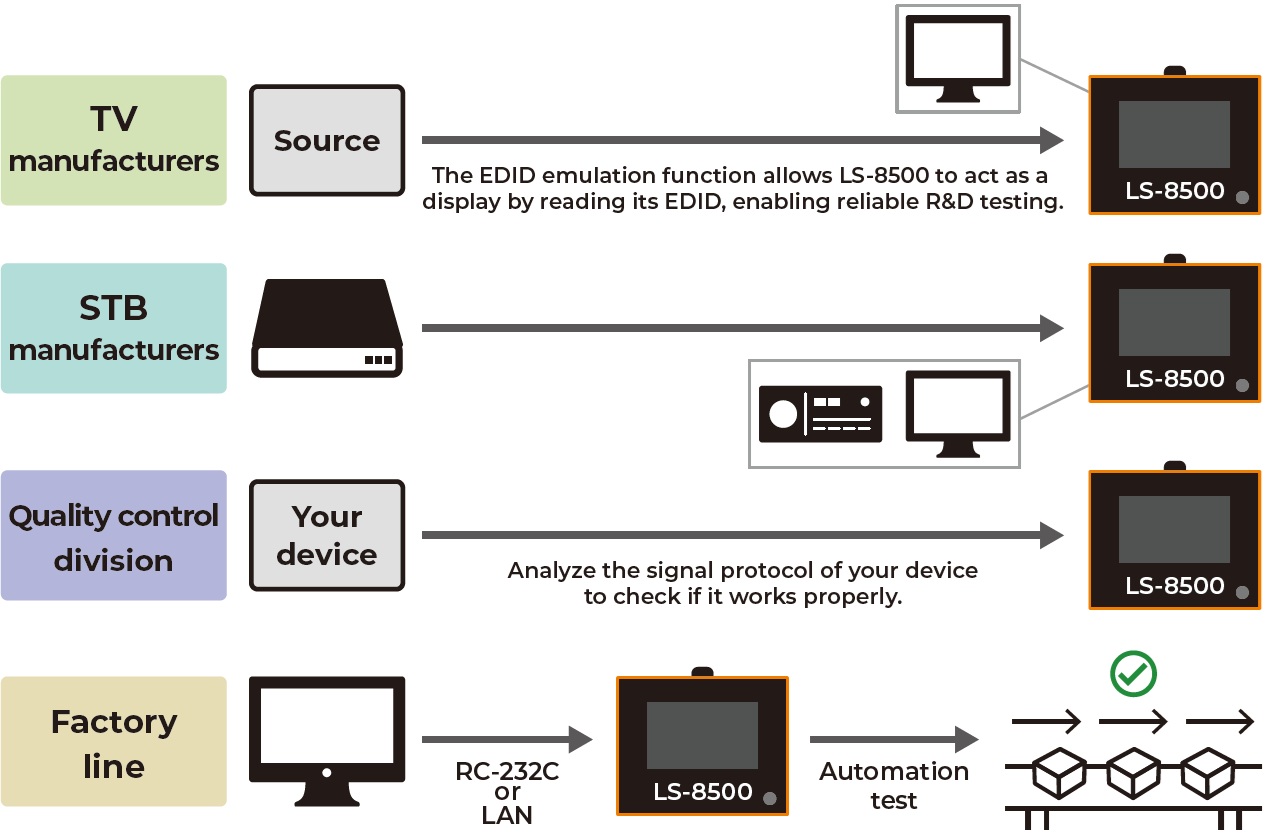 TV manufacturers

Source

The EDID emulation function allows LS-8500 to act as a display by reading its EDID, enabling reliable R&D testing.

LS-8500

STB manufacturers

LS-8500

Quality control division

Your device

Analyze the signal protocol of your device to check if it works properly.

LS-8500

Factory line

RC-232C or LAN

LS-8500

Automation test